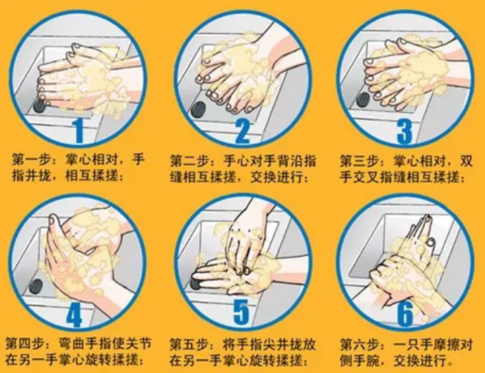 1

第一步：掌心相对，手指并拢，相互揉搓；

2

第二步：手心对手背沿指缝相互揉搓，交换进行；

3

第三步：掌心相对，双手交叉指缝相互揉搓；

4

第四步：弯曲手指使关节在另一手掌心旋转揉搓；

5

第五步：将手指尖并拢放在另一手掌心旋转揉搓；

6

第六步：一只手摩擦对侧手腕，交换进行。